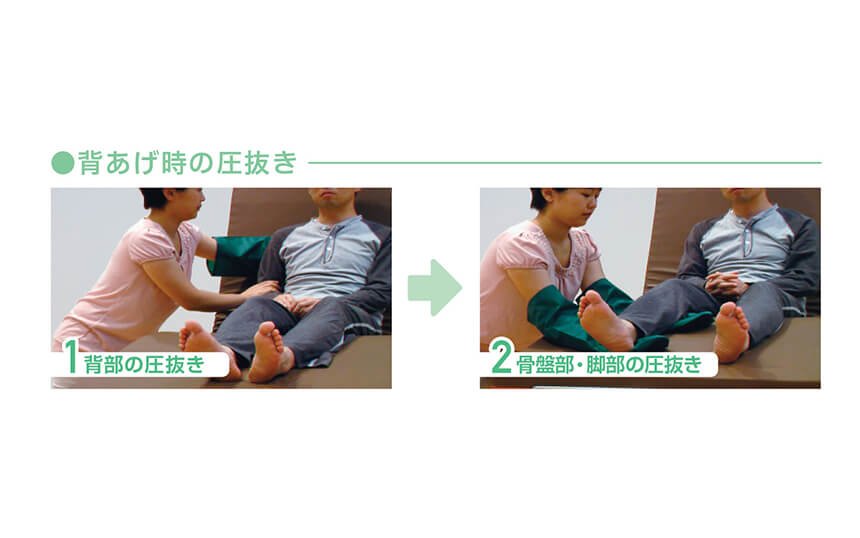 ●背あげ時の圧抜き

1 背部の圧抜き

2 骨盤部・脚部の圧抜き